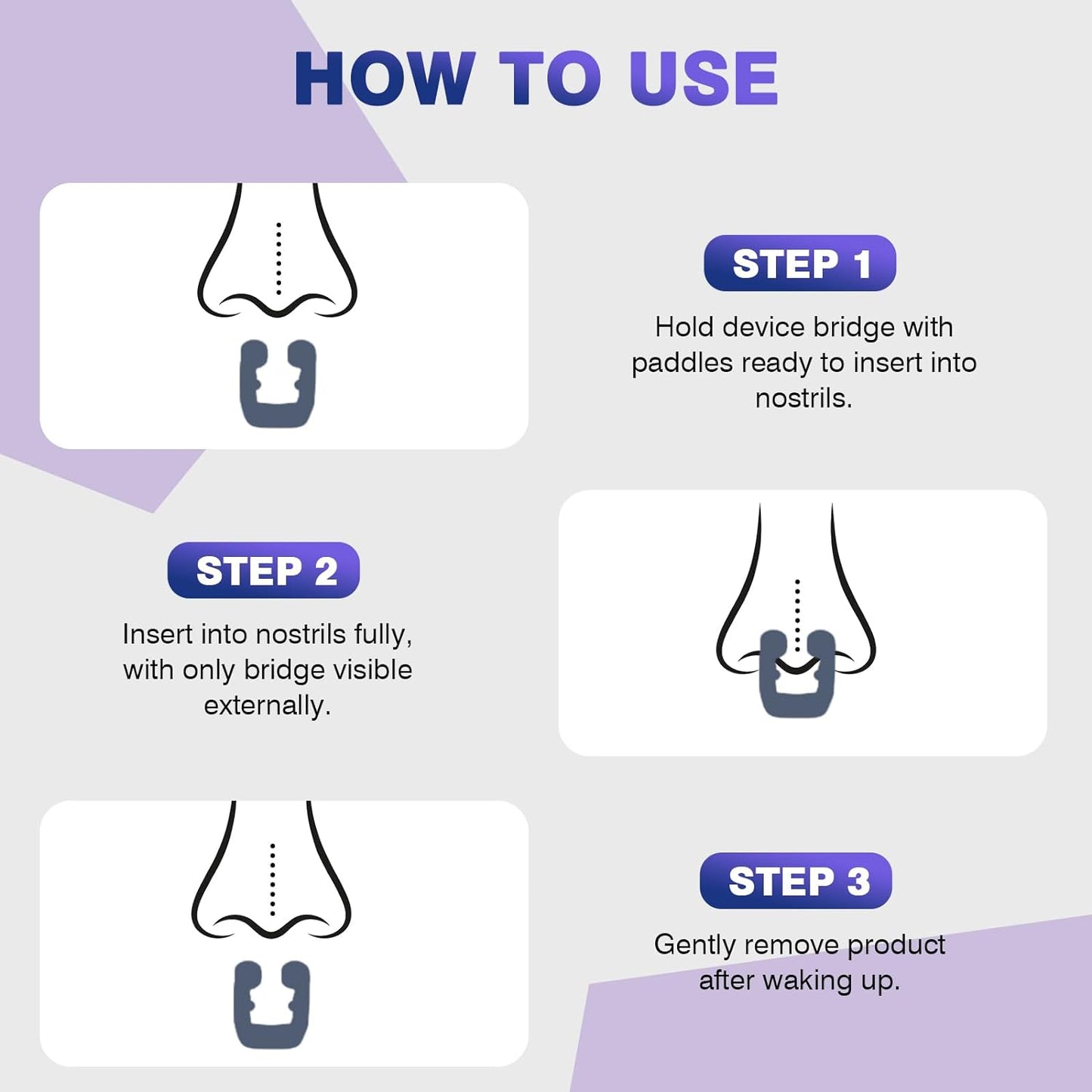 HOW TO USE

STEP 1

Hold device bridge with paddles ready to insert into nostrils.

STEP 2

Insert into nostrils fully, with only bridge visible externally.

STEP 3

Gently remove product after waking up.